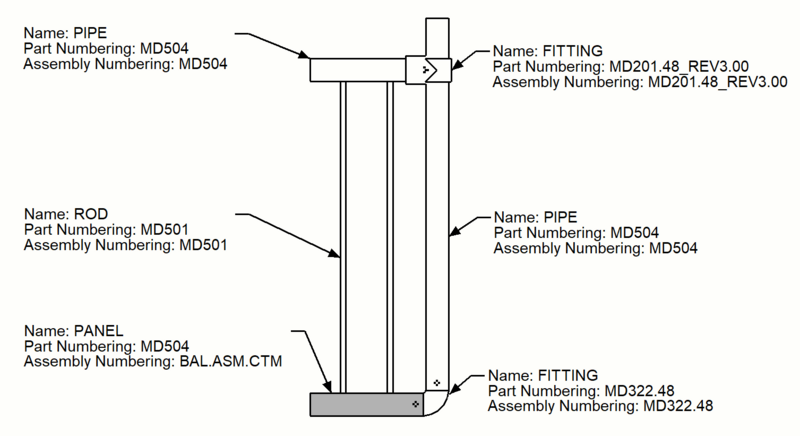 Name: PIPE
Part Numbering: MD504
Assembly Numbering: MD504

Name: FITTING
Part Numbering: MD201.48_REV3.00
Assembly Numbering: MD201.48_REV3.00

Name: ROD
Part Numbering: MD501
Assembly Numbering: MD501

Name: PIPE
Part Numbering: MD504
Assembly Numbering: MD504

Name: PANEL
Part Numbering: MD504
Assembly Numbering: BAL.ASM.CTM

Name: FITTING
Part Numbering: MD322.48
Assembly Numbering: MD322.48