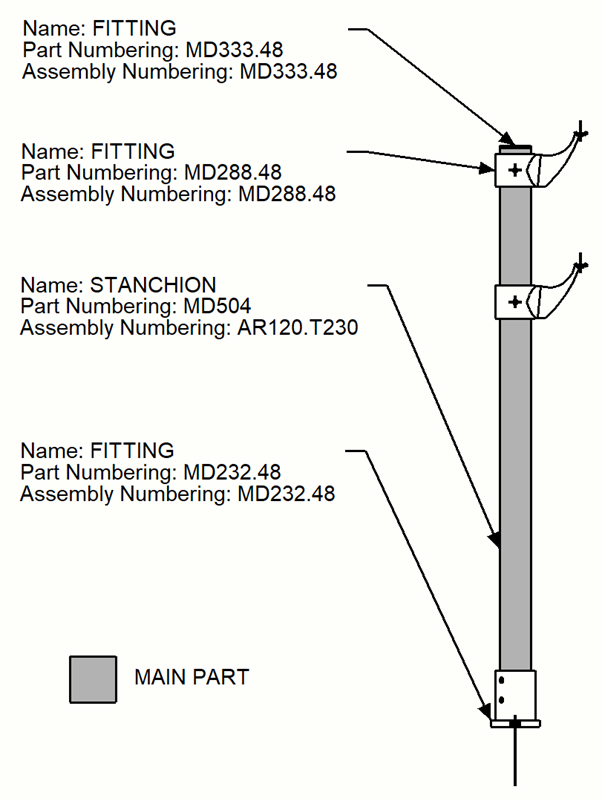 Name: FITTING
Part Numbering: MD333.48
Assembly Numbering: MD333.48

Name: FITTING
Part Numbering: MD288.48
Assembly Numbering: MD288.48

Name: STANCHION
Part Numbering: MD504
Assembly Numbering: AR120.T230

Name: FITTING
Part Numbering: MD232.48
Assembly Numbering: MD232.48

MAIN PART